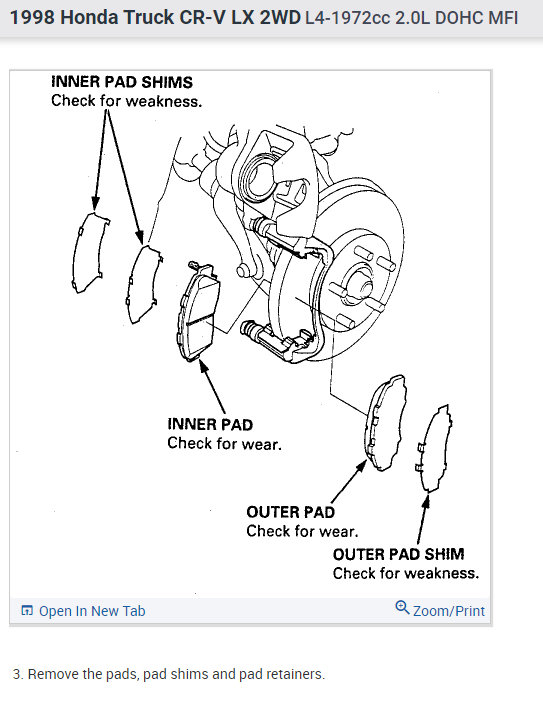 1998 Honda Truck CR-V LX 2WD L4-1972cc 2.0L DOHC MFI

INNER PAD SHIMS
Check for weakness.

INNER PAD
Check for wear.

OUTER PAD
Check for wear.

OUTER PAD SHIM
Check for weakness.

Open In New Tab

Zoom/Print

3. Remove the pads, pad shims and pad retainers.