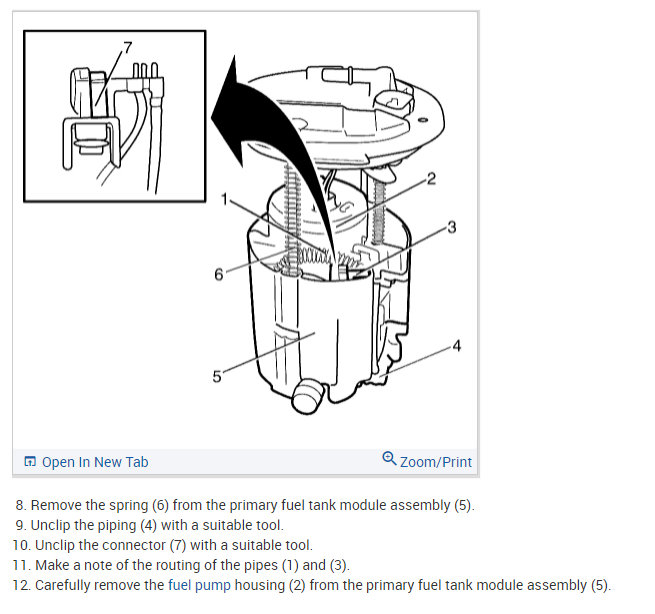 7
2
1
3
6
4
5

Open In New Tab
Zoom/Print

8. Remove the spring (6) from the primary fuel tank module assembly (5).
9. Unclip the piping (4) with a suitable tool.
10. Unclip the connector (7) with a suitable tool.
11. Make a note of the routing of the pipes (1) and (3).
12. Carefully remove the fuel pump housing (2) from the primary fuel tank module assembly (5).