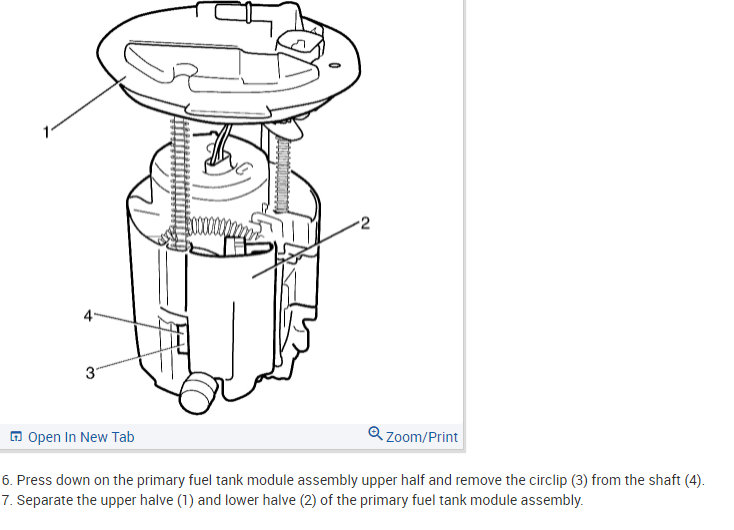 1

2

4

3

Open In New Tab

Zoom/Print

6. Press down on the primary fuel tank module assembly upper half and remove the circlip (3) from the shaft (4).
7. Separate the upper halve (1) and lower halve (2) of the primary fuel tank module assembly.