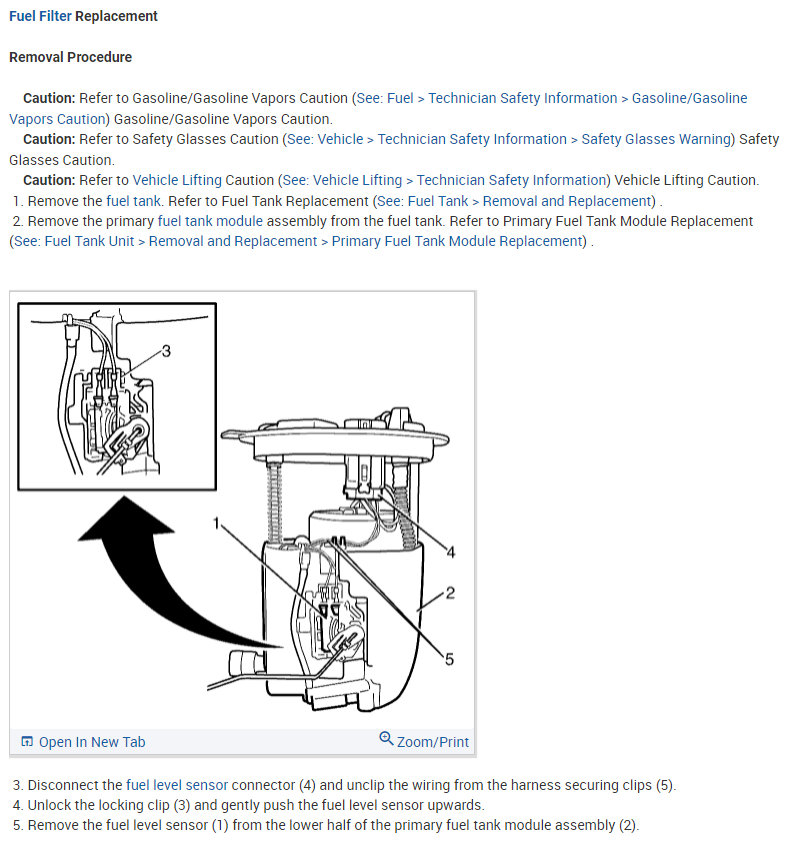 Fuel Filter Replacement

Removal Procedure

Caution: Refer to Gasoline/Gasoline Vapors Caution (See: Fuel > Technician Safety Information > Gasoline/Gasoline Vapors Caution) Gasoline/Gasoline Vapors Caution.

Caution: Refer to Safety Glasses Caution (See: Vehicle > Technician Safety Information > Safety Glasses Warning) Safety Glasses Caution.

Caution: Refer to Vehicle Lifting Caution (See: Vehicle Lifting > Technician Safety Information) Vehicle Lifting Caution.

1. Remove the fuel tank. Refer to Fuel Tank Replacement (See: Fuel Tank > Removal and Replacement) .
2. Remove the primary fuel tank module assembly from the fuel tank. Refer to Primary Fuel Tank Module Replacement (See: Fuel Tank Unit > Removal and Replacement > Primary Fuel Tank Module Replacement) .

3
1
4
2
5

Open In New Tab
Zoom/Print

3. Disconnect the fuel level sensor connector (4) and unclip the wiring from the harness securing clips (5).
4. Unlock the locking clip (3) and gently push the fuel level sensor upwards.
5. Remove the fuel level sensor (1) from the lower half of the primary fuel tank module assembly (2).