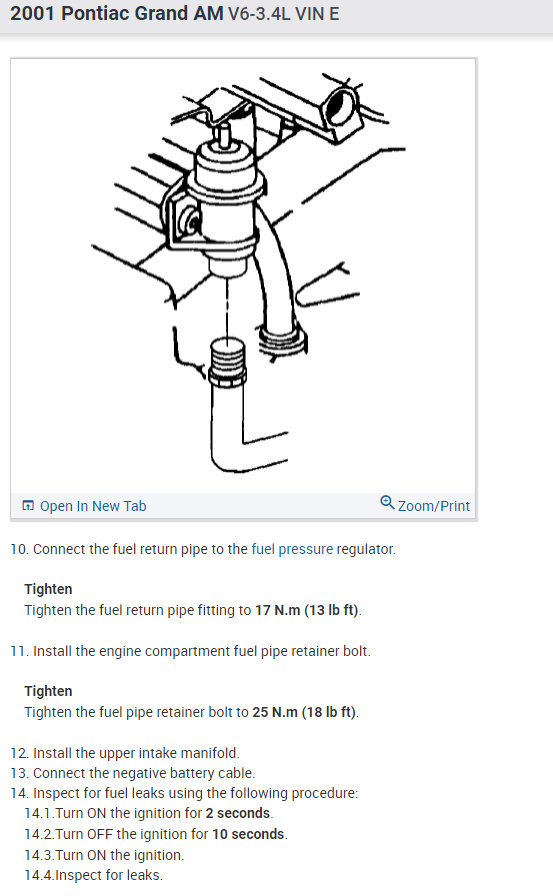 2001 Pontiac Grand AM V6-3.4L VIN E

Open In New Tab

Zoom/Print

10. Connect the fuel return pipe to the fuel pressure regulator.

Tighten
Tighten the fuel return pipe fitting to 17 N.m (13 lb ft).

11. Install the engine compartment fuel pipe retainer bolt.

Tighten
Tighten the fuel pipe retainer bolt to 25 N.m (18 lb ft).

12. Install the upper intake manifold.
13. Connect the negative battery cable.
14. Inspect for fuel leaks using the following procedure:
14.1.Turn ON the ignition for 2 seconds.
14.2.Turn OFF the ignition for 10 seconds.
14.3.Turn ON the ignition.
14.4.Inspect for leaks.