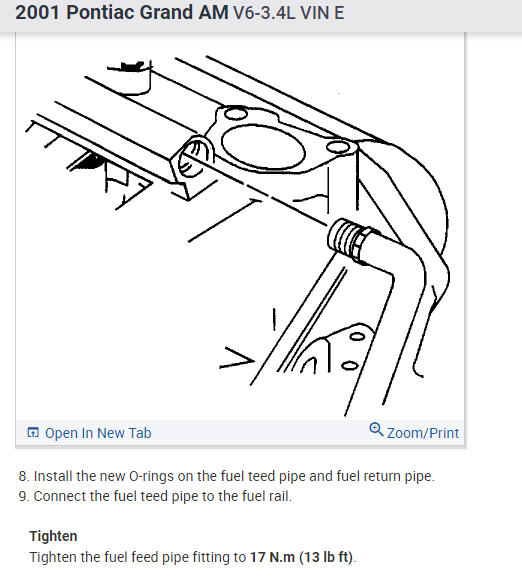 2001 Pontiac Grand AM V6-3.4L VIN E

Open In New Tab

Zoom/Print

8. Install the new O-rings on the fuel teed pipe and fuel return pipe.
9. Connect the fuel teed pipe to the fuel rail.

Tighten
Tighten the fuel feed pipe fitting to 17 N.m (13 lb ft).