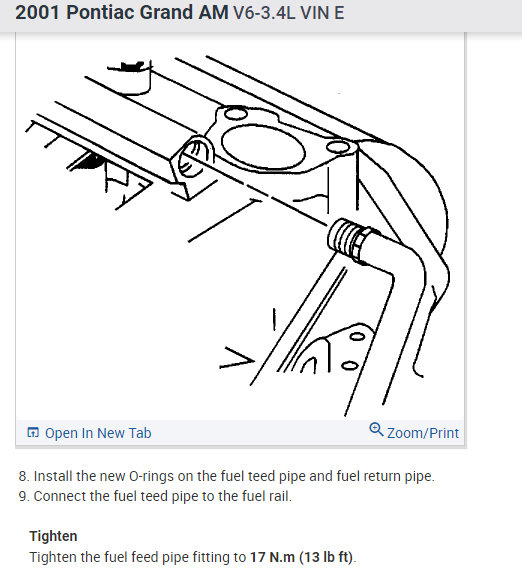 2001 Pontiac Grand AM V6-3.4L VIN E

Open In New Tab

Zoom/Print

8. Install the new O-rings on the fuel teed pipe and fuel return pipe.
9. Connect the fuel teed pipe to the fuel rail.

Tighten
Tighten the fuel feed pipe fitting to 17 N.m (13 lb ft).