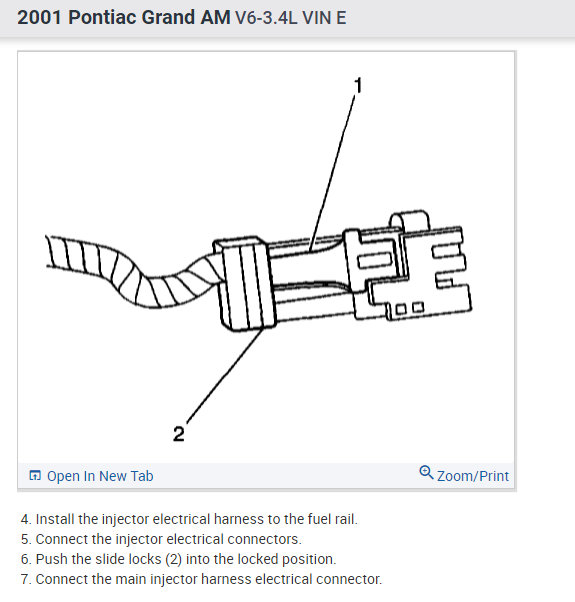 2001 Pontiac Grand AM V6-3.4L VIN E

1

2

Open In New Tab

Zoom/Print

4. Install the injector electrical harness to the fuel rail.
5. Connect the injector electrical connectors.
6. Push the slide locks (2) into the locked position.
7. Connect the main injector harness electrical connector.