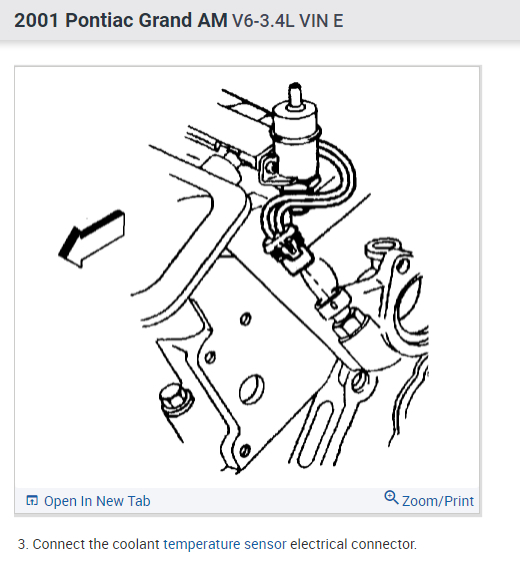 2001 Pontiac Grand AM V6-3.4L VIN E

Open In New Tab

Zoom/Print

3. Connect the coolant temperature sensor electrical connector.