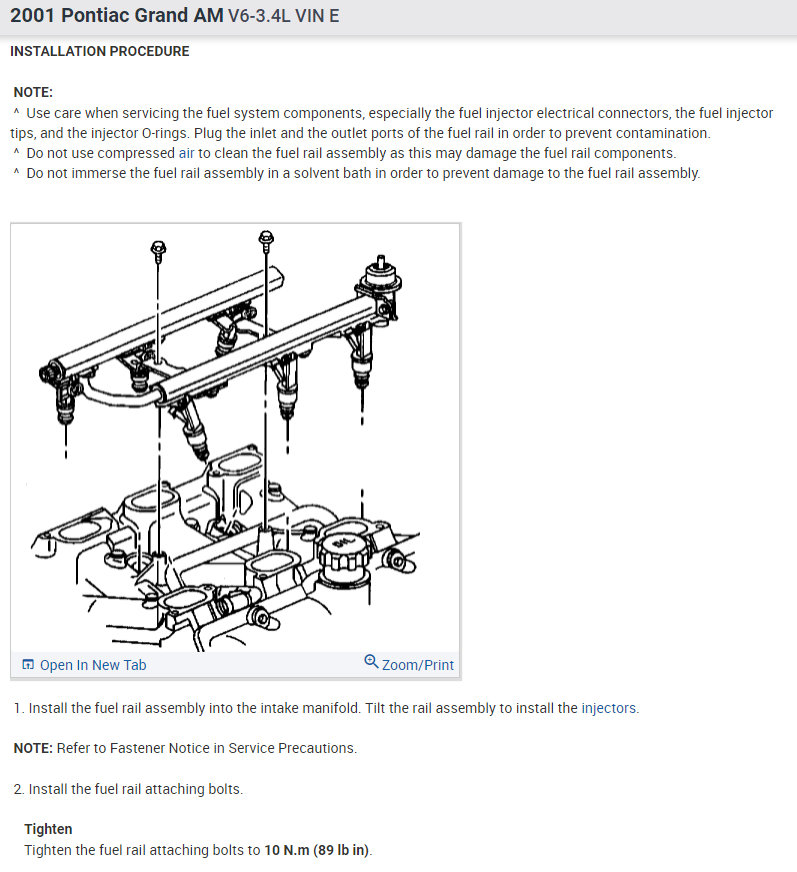 2001 Pontiac Grand AM V6-3.4L VIN E

INSTALLATION PROCEDURE

NOTE:
^ Use care when servicing the fuel system components, especially the fuel injector electrical connectors, the fuel injector tips, and the injector O-rings. Plug the inlet and the outlet ports of the fuel rail in order to prevent contamination.
^ Do not use compressed air to clean the fuel rail assembly as this may damage the fuel rail components.
^ Do not immerse the fuel rail assembly in a solvent bath in order to prevent damage to the fuel rail assembly.

Open In New Tab
Zoom/Print

1. Install the fuel rail assembly into the intake manifold. Tilt the rail assembly to install the injectors.

NOTE: Refer to Fastener Notice in Service Precautions.

2. Install the fuel rail attaching bolts.

Tighten
Tighten the fuel rail attaching bolts to 10 N.m (89 lb in).