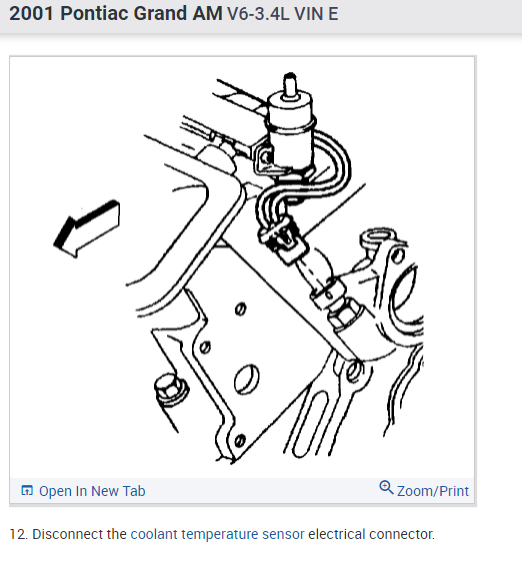 2001 Pontiac Grand AM V6-3.4L VIN E

Open In New Tab

Zoom/Print

12. Disconnect the coolant temperature sensor electrical connector.