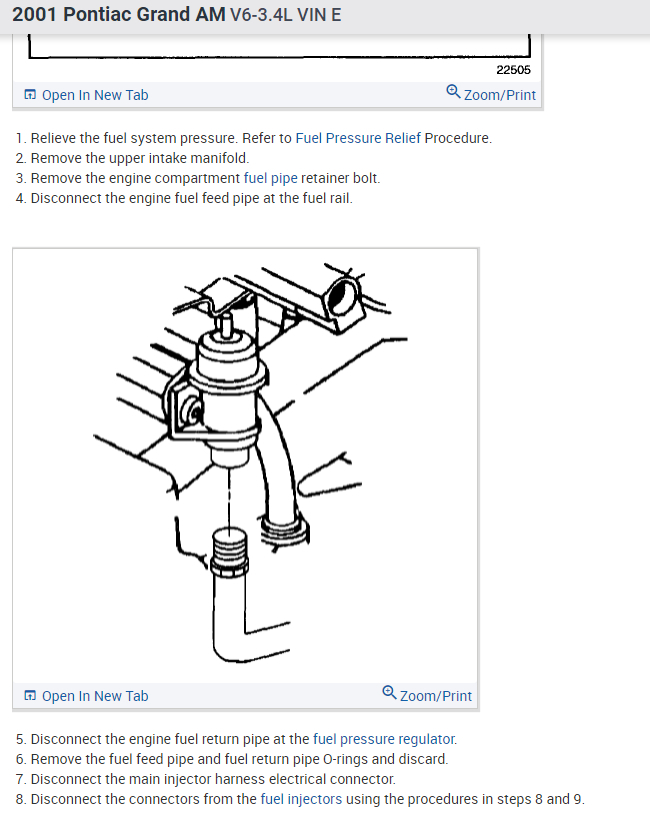 2001 Pontiac Grand AM V6-3.4L VIN E

22505

Open In New Tab

Zoom/Print

1. Relieve the fuel system pressure. Refer to Fuel Pressure Relief Procedure.
2. Remove the upper intake manifold.
3. Remove the engine compartment fuel pipe retainer bolt.
4. Disconnect the engine fuel feed pipe at the fuel rail.

Open In New Tab

Zoom/Print

5. Disconnect the engine fuel return pipe at the fuel pressure regulator.
6. Remove the fuel feed pipe and fuel return pipe O-rings and discard.
7. Disconnect the main injector harness electrical connector.
8. Disconnect the connectors from the fuel injectors using the procedures in steps 8 and 9.