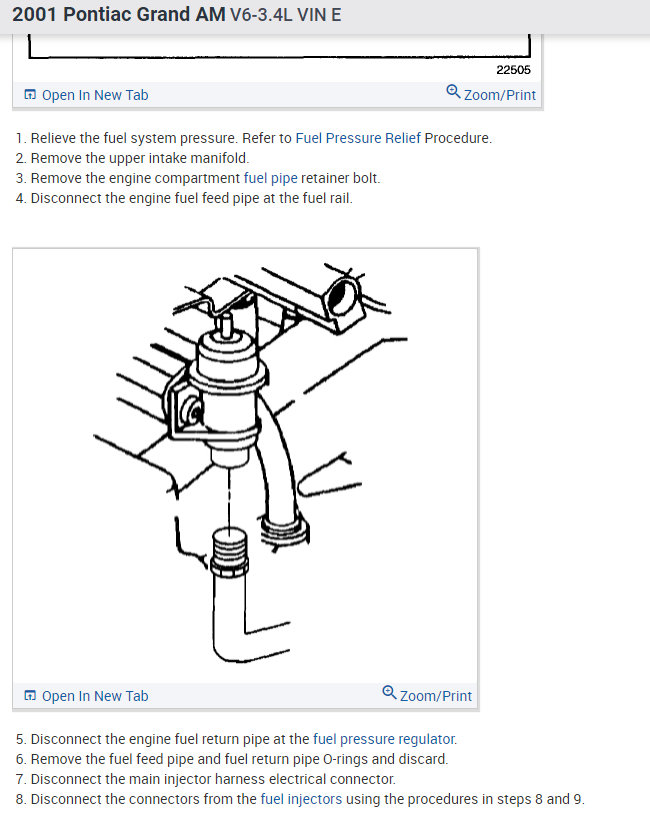 2001 Pontiac Grand AM V6-3.4L VIN E

22505

Open In New Tab Zoom/Print

1. Relieve the fuel system pressure. Refer to Fuel Pressure Relief Procedure.
2. Remove the upper intake manifold.
3. Remove the engine compartment fuel pipe retainer bolt.
4. Disconnect the engine fuel feed pipe at the fuel rail.

Open In New Tab Zoom/Print

5. Disconnect the engine fuel return pipe at the fuel pressure regulator.
6. Remove the fuel feed pipe and fuel return pipe O-rings and discard.
7. Disconnect the main injector harness electrical connector.
8. Disconnect the connectors from the fuel injectors using the procedures in steps 8 and 9.