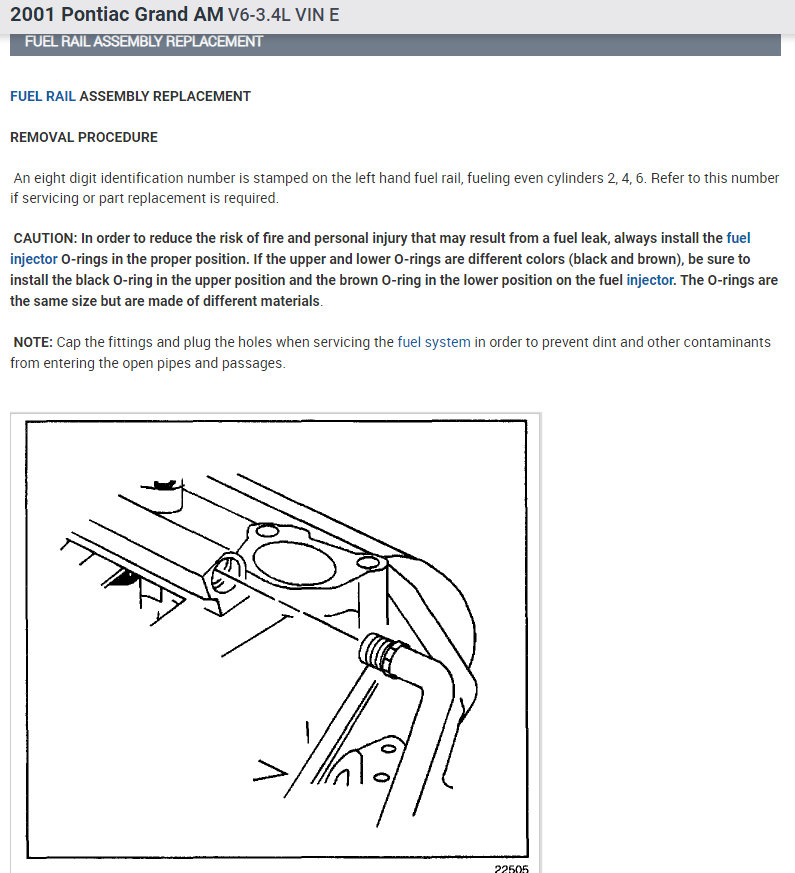 2001 Pontiac Grand AM V6-3.4L VIN E

FUEL RAIL ASSEMBLY REPLACEMENT

FUEL RAIL ASSEMBLY REPLACEMENT

REMOVAL PROCEDURE

An eight digit identification number is stamped on the left hand fuel rail, fueling even cylinders 2, 4, 6. Refer to this number if servicing or part replacement is required.

CAUTION: In order to reduce the risk of fire and personal injury that may result from a fuel leak, always install the fuel injector O-rings in the proper position. If the upper and lower O-rings are different colors (black and brown), be sure to install the black O-ring in the upper position and the brown O-ring in the lower position on the fuel injector. The O-rings are the same size but are made of different materials.

NOTE: Cap the fittings and plug the holes when servicing the fuel system in order to prevent dint and other contaminants from entering the open pipes and passages.

22505