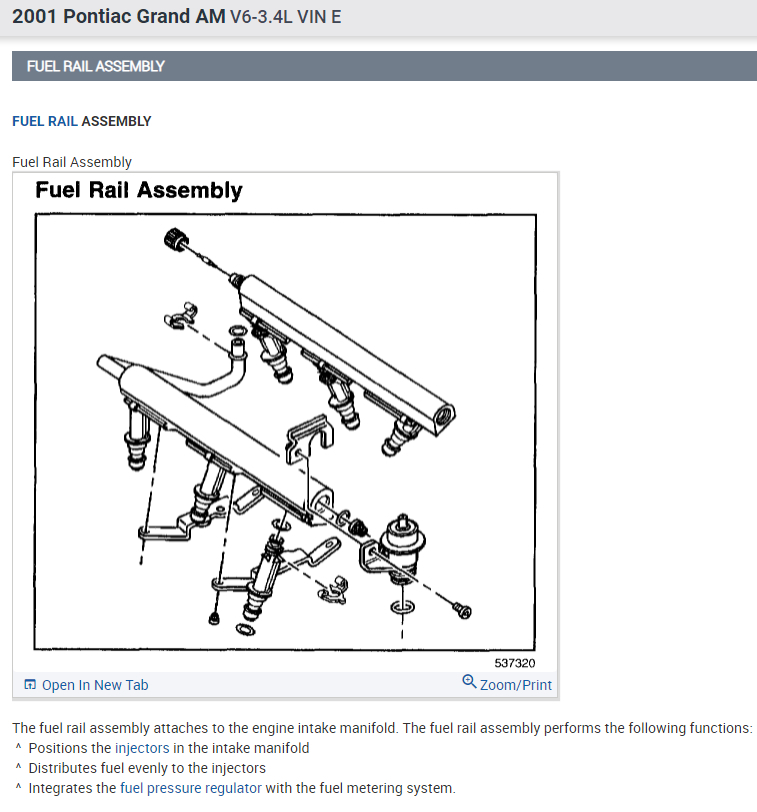 2001 Pontiac Grand AM V6-3.4L VIN E

FUEL RAIL ASSEMBLY

FUEL RAIL ASSEMBLY

Fuel Rail Assembly

Fuel Rail Assembly

537320

Open In New Tab

Zoom/Print

The fuel rail assembly attaches to the engine intake manifold. The fuel rail assembly performs the following functions:
^ Positions the injectors in the intake manifold
^ Distributes fuel evenly to the injectors
^ Integrates the fuel pressure regulator with the fuel metering system.