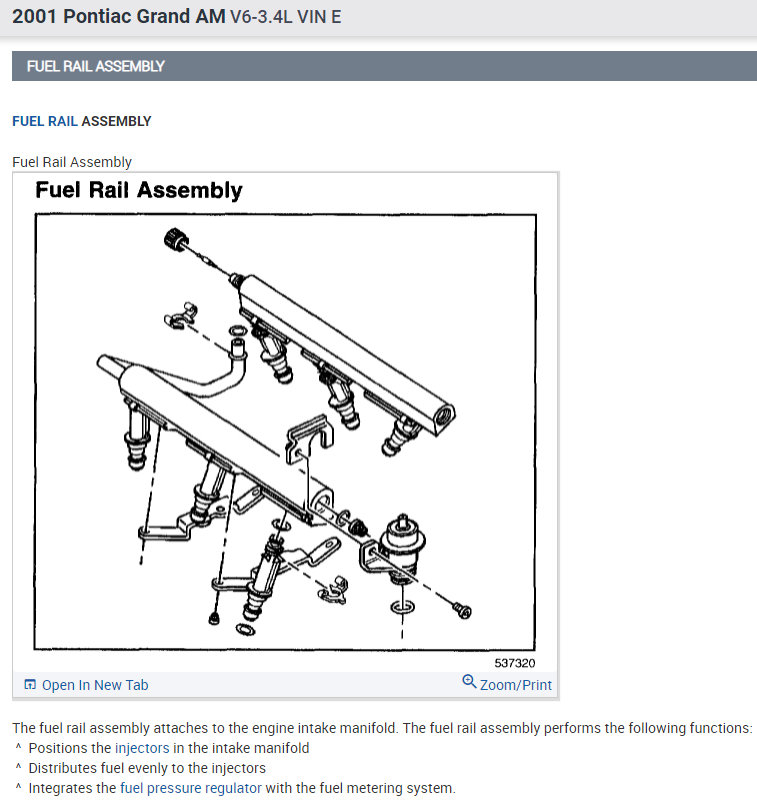 2001 Pontiac Grand AM V6-3.4L VIN E

FUEL RAIL ASSEMBLY

FUEL RAIL ASSEMBLY

Fuel Rail Assembly

Fuel Rail Assembly

537320

Open In New Tab

Zoom/Print

The fuel rail assembly attaches to the engine intake manifold. The fuel rail assembly performs the following functions:
^ Positions the injectors in the intake manifold
^ Distributes fuel evenly to the injectors
^ Integrates the fuel pressure regulator with the fuel metering system.