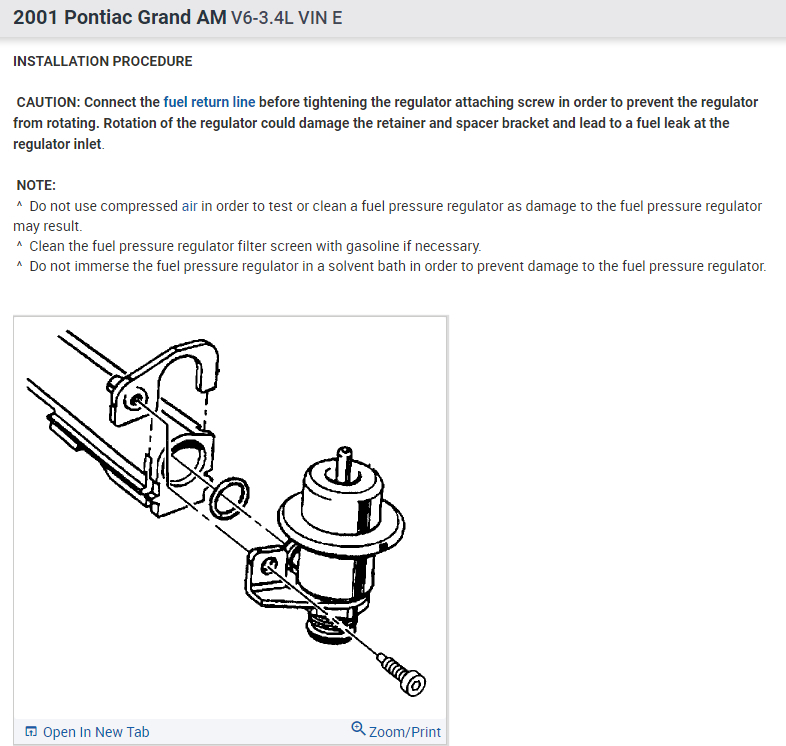 2001 Pontiac Grand AM V6-3.4L VIN E

INSTALLATION PROCEDURE

CAUTION: Connect the fuel return line before tightening the regulator attaching screw in order to prevent the regulator from rotating. Rotation of the regulator could damage the retainer and spacer bracket and lead to a fuel leak at the regulator inlet.

NOTE:
^ Do not use compressed air in order to test or clean a fuel pressure regulator as damage to the fuel pressure regulator may result.
^ Clean the fuel pressure regulator filter screen with gasoline if necessary.
^ Do not immerse the fuel pressure regulator in a solvent bath in order to prevent damage to the fuel pressure regulator.

Open In New Tab
Zoom/Print