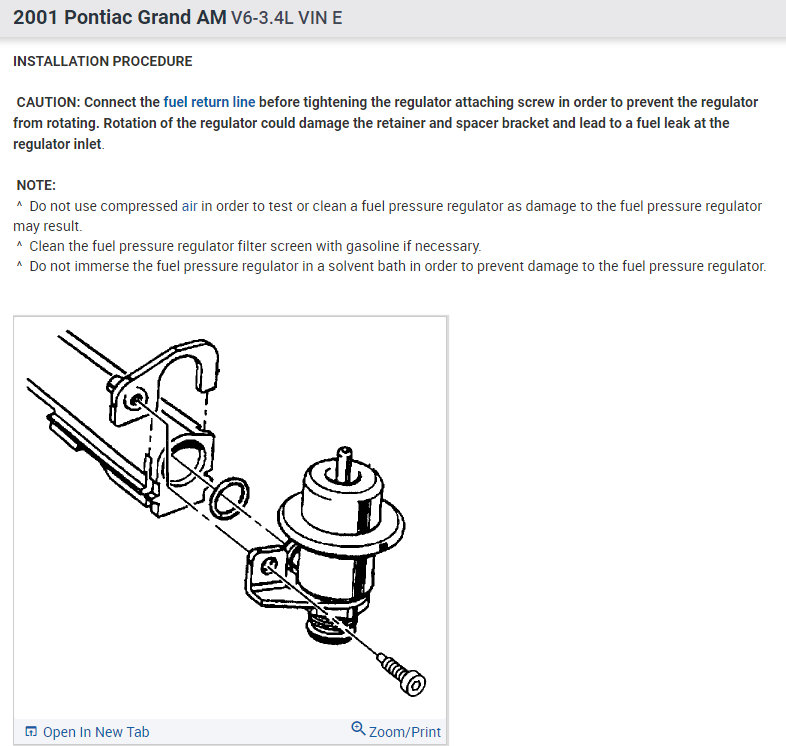 2001 Pontiac Grand AM V6-3.4L VIN E

INSTALLATION PROCEDURE

CAUTION: Connect the fuel return line before tightening the regulator attaching screw in order to prevent the regulator from rotating. Rotation of the regulator could damage the retainer and spacer bracket and lead to a fuel leak at the regulator inlet.

NOTE:
^ Do not use compressed air in order to test or clean a fuel pressure regulator as damage to the fuel pressure regulator may result.
^ Clean the fuel pressure regulator filter screen with gasoline if necessary.
^ Do not immerse the fuel pressure regulator in a solvent bath in order to prevent damage to the fuel pressure regulator.

Open In New Tab
Zoom/Print