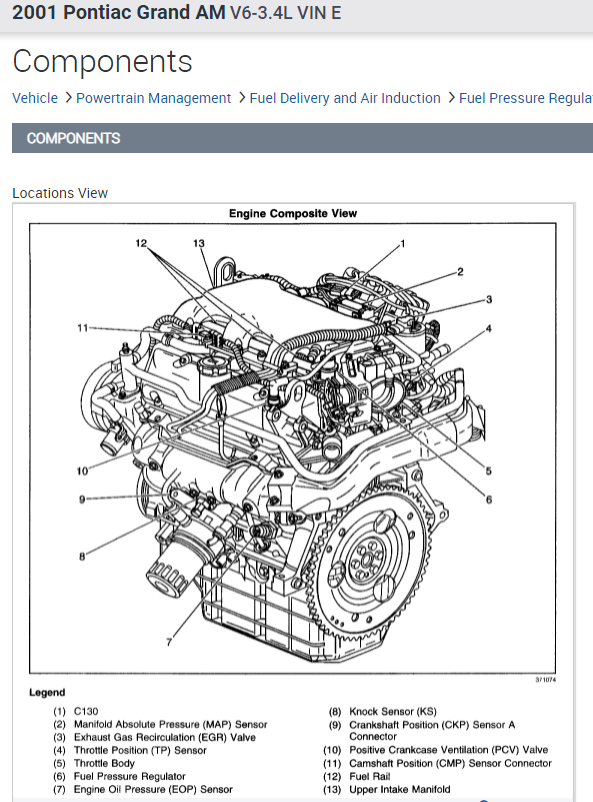 2001 Pontiac Grand AM V6-3.4L VIN E

Components

Vehicle > Powertrain Management > Fuel Delivery and Air Induction > Fuel Pressure Regula

COMPONENTS

Locations View

Engine Composite View

12 13 1 2 3 4 11 10 9 8 7 5 6

371074

Legend

(1) C130
(2) Manifold Absolute Pressure (MAP) Sensor
(3) Exhaust Gas Recirculation (EGR) Valve
(4) Throttle Position (TP) Sensor
(5) Throttle Body
(6) Fuel Pressure Regulator
(7) Engine Oil Pressure (EOP) Sensor

(8) Knock Sensor (KS)
(9) Crankshaft Position (CKP) Sensor A Connector
(10) Positive Crankcase Ventilation (PCV) Valve
(11) Camshaft Position (CMP) Sensor Connector
(12) Fuel Rail
(13) Upper Intake Manifold