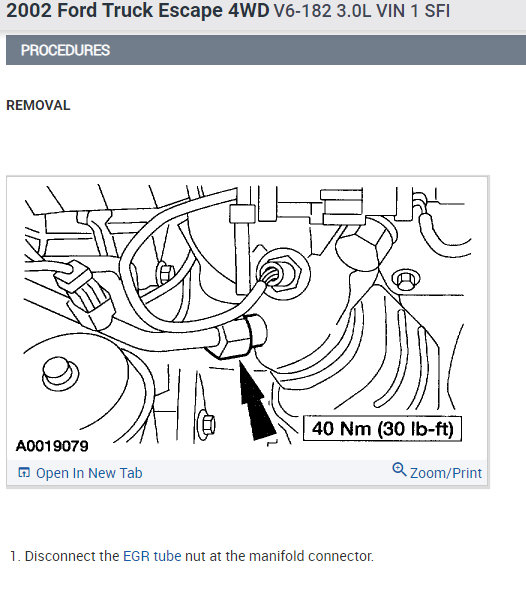 2002 Ford Truck Escape 4WD V6-182 3.0L VIN 1 SFI

PROCEDURES

REMOVAL

40 Nm (30 lb-ft)

A0019079

Open In New Tab

Zoom/Print

1. Disconnect the EGR tube nut at the manifold connector.