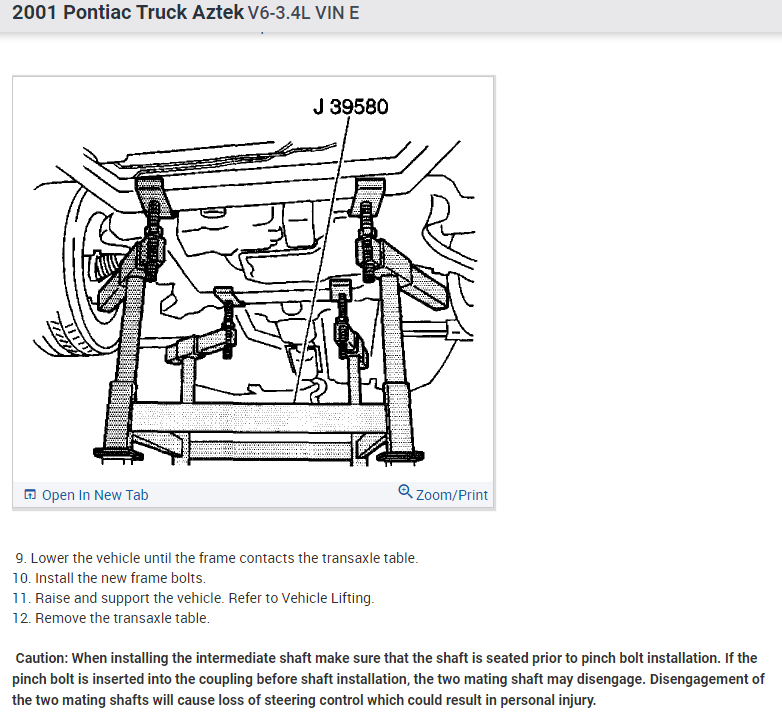 2001 Pontiac Truck Aztek V6-3.4L VIN E

J 39580

Open In New Tab

Zoom/Print

9. Lower the vehicle until the frame contacts the transaxle table.
10. Install the new frame bolts.
11. Raise and support the vehicle. Refer to Vehicle Lifting.
12. Remove the transaxle table.

Caution: When installing the intermediate shaft make sure that the shaft is seated prior to pinch bolt installation. If the pinch bolt is inserted into the coupling before shaft installation, the two mating shaft may disengage. Disengagement of the two mating shafts will cause loss of steering control which could result in personal injury.