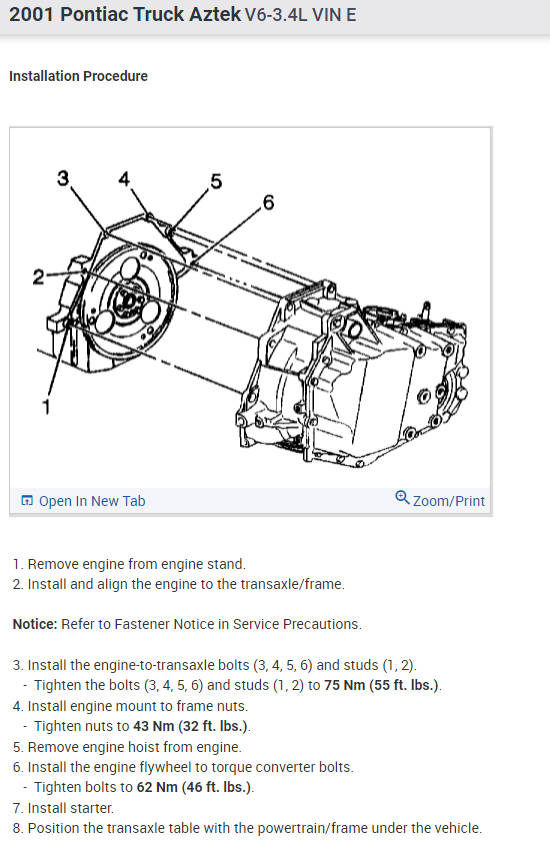 2001 Pontiac Truck Aztek V6-3.4L VIN E

Installation Procedure

3
4
5
6
2
1

Open In New Tab
Zoom/Print

1. Remove engine from engine stand.
2. Install and align the engine to the transaxle/frame.

Notice: Refer to Fastener Notice in Service Precautions.

3. Install the engine-to-transaxle bolts (3, 4, 5, 6) and studs (1, 2).
- Tighten the bolts (3, 4, 5, 6) and studs (1, 2) to 75 Nm (55 ft. lbs.).
4. Install engine mount to frame nuts.
- Tighten nuts to 43 Nm (32 ft. lbs.).
5. Remove engine hoist from engine.
6. Install the engine flywheel to torque converter bolts.
- Tighten bolts to 62 Nm (46 ft. lbs.).
7. Install starter.
8. Position the transaxle table with the powertrain/frame under the vehicle.