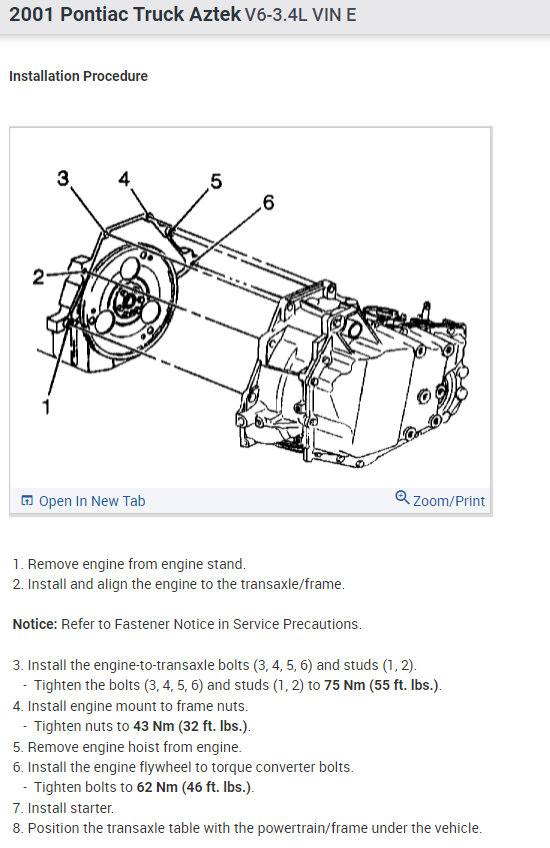 2001 Pontiac Truck Aztek V6-3.4L VIN E

Installation Procedure

3
4
5
6
2
1

Open In New Tab
Zoom/Print

1. Remove engine from engine stand.
2. Install and align the engine to the transaxle/frame.

Notice: Refer to Fastener Notice in Service Precautions.

3. Install the engine-to-transaxle bolts (3, 4, 5, 6) and studs (1, 2).
- Tighten the bolts (3, 4, 5, 6) and studs (1, 2) to 75 Nm (55 ft. lbs.).
4. Install engine mount to frame nuts.
- Tighten nuts to 43 Nm (32 ft. lbs.).
5. Remove engine hoist from engine.
6. Install the engine flywheel to torque converter bolts.
- Tighten bolts to 62 Nm (46 ft. lbs.).
7. Install starter.
8. Position the transaxle table with the powertrain/frame under the vehicle.