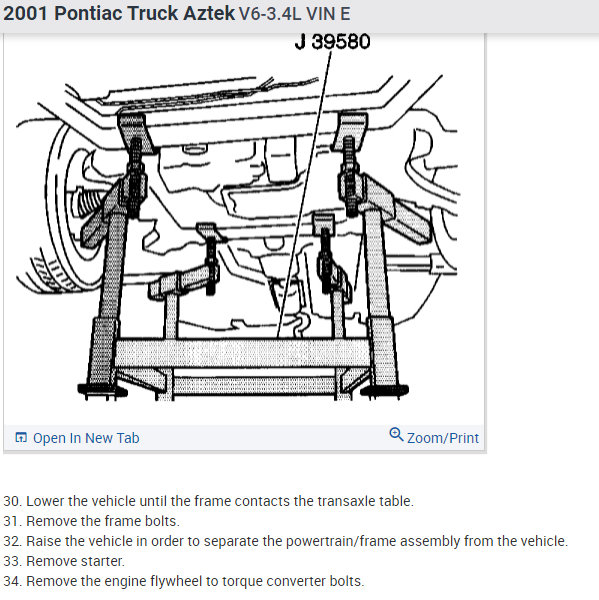 2001 Pontiac Truck Aztek V6-3.4L VIN E

J 39580

Open In New Tab

Zoom/Print

30. Lower the vehicle until the frame contacts the transaxle table.
31. Remove the frame bolts.
32. Raise the vehicle in order to separate the powertrain/frame assembly from the vehicle.
33. Remove starter.
34. Remove the engine flywheel to torque converter bolts.