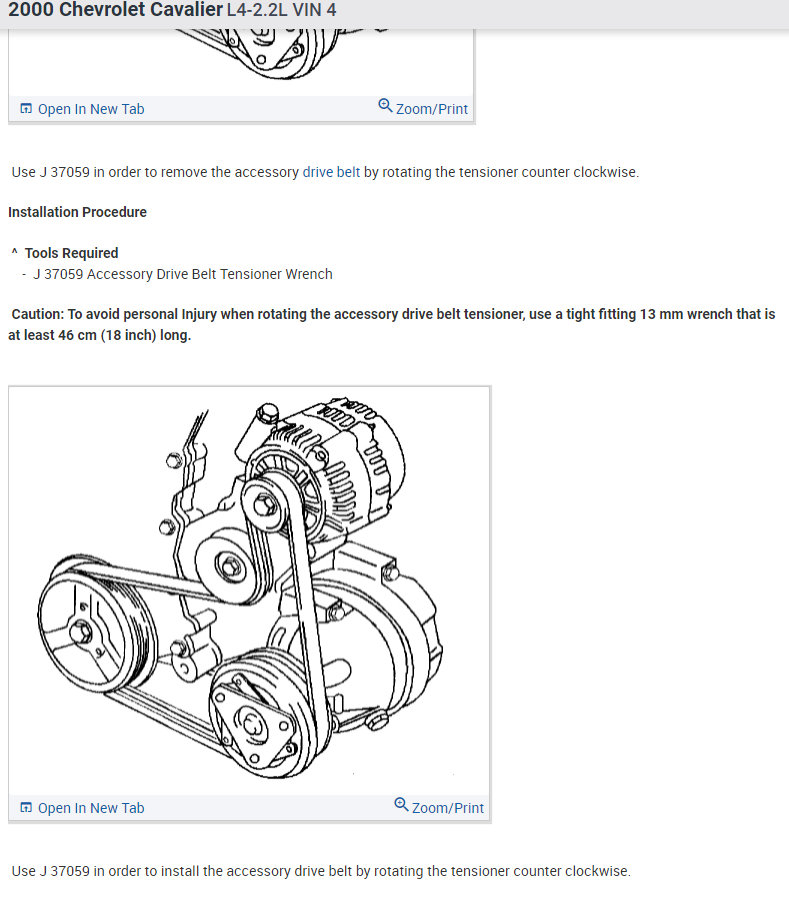 2000 Chevrolet Cavalier L4-2.2L VIN 4

Open In New Tab
Zoom/Print

Use J 37059 in order to remove the accessory drive belt by rotating the tensioner counter clockwise.

Installation Procedure

^ Tools Required
- J 37059 Accessory Drive Belt Tensioner Wrench

Caution: To avoid personal Injury when rotating the accessory drive belt tensioner, use a tight fitting 13 mm wrench that is at least 46 cm (18 inch) long.

Open In New Tab
Zoom/Print

Use J 37059 in order to install the accessory drive belt by rotating the tensioner counter clockwise.