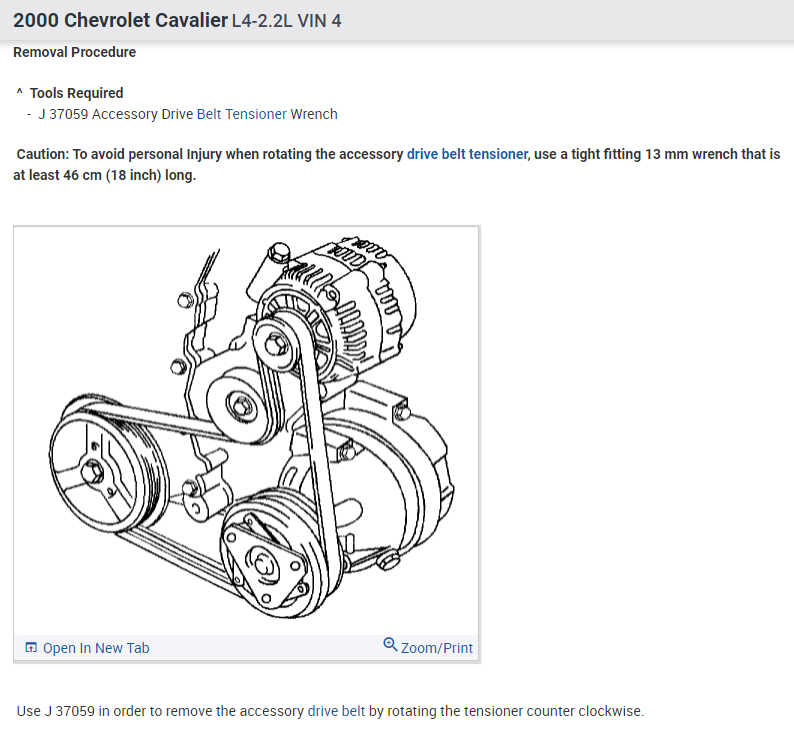 2000 Chevrolet Cavalier L4-2.2L VIN 4

Removal Procedure

^ Tools Required
- J 37059 Accessory Drive Belt Tensioner Wrench

Caution: To avoid personal Injury when rotating the accessory drive belt tensioner, use a tight fitting 13 mm wrench that is at least 46 cm (18 inch) long.

Open In New Tab

Zoom/Print

Use J 37059 in order to remove the accessory drive belt by rotating the tensioner counter clockwise.