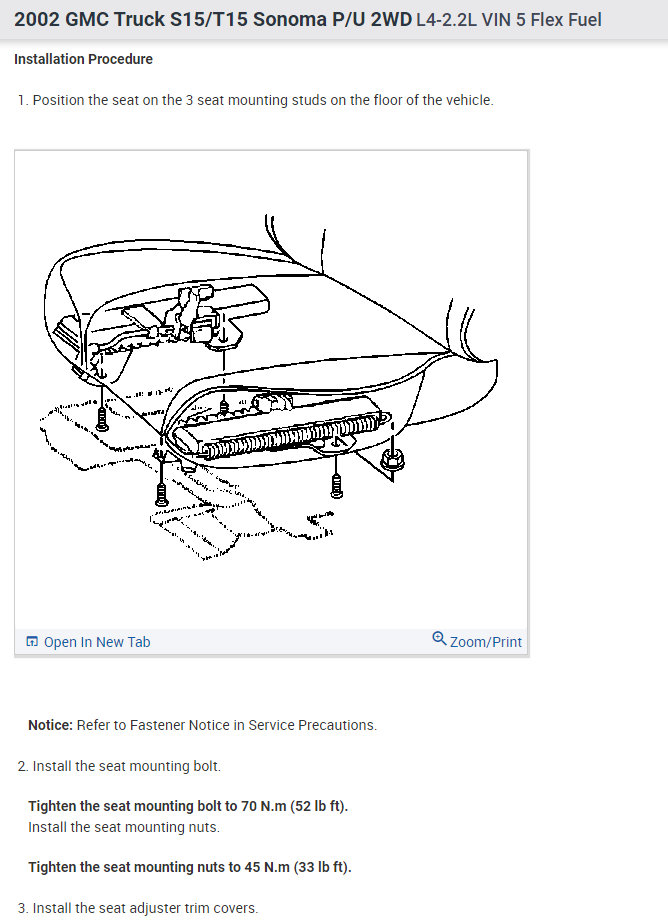 2002 GMC Truck S15/T15 Sonoma P/U 2WD L4-2.2L VIN 5 Flex Fuel

Installation Procedure

1. Position the seat on the 3 seat mounting studs on the floor of the vehicle.

Open In New Tab Zoom/Print

Notice: Refer to Fastener Notice in Service Precautions.

2. Install the seat mounting bolt.

Tighten the seat mounting bolt to 70 N.m (52 lb ft).
Install the seat mounting nuts.

Tighten the seat mounting nuts to 45 N.m (33 lb ft).

3. Install the seat adjuster trim covers.