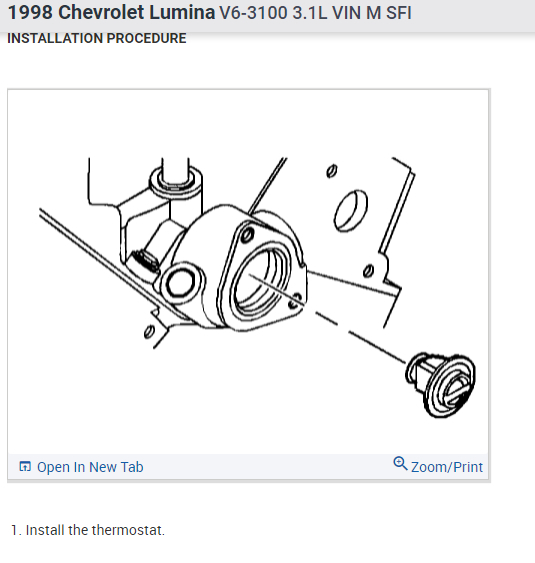 1998 Chevrolet Lumina V6-3100 3.1L VIN M SFI
INSTALLATION PROCEDURE

Open In New Tab
Zoom/Print

1. Install the thermostat.