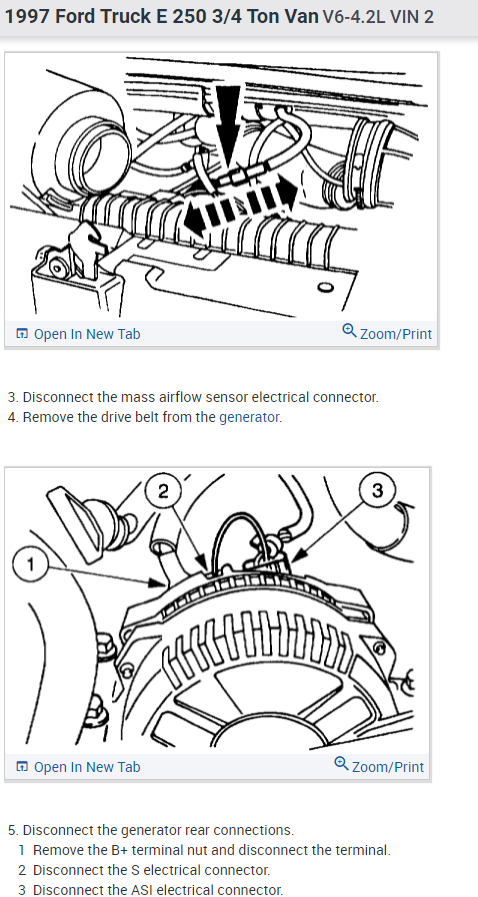 1997 Ford Truck E 250 3/4 Ton Van V6-4.2L VIN 2

Open In New Tab
Zoom/Print

3. Disconnect the mass airflow sensor electrical connector.
4. Remove the drive belt from the generator.

2
3
1

Open In New Tab
Zoom/Print

5. Disconnect the generator rear connections.
1 Remove the B+ terminal nut and disconnect the terminal.
2 Disconnect the S electrical connector.
3 Disconnect the ASI electrical connector.