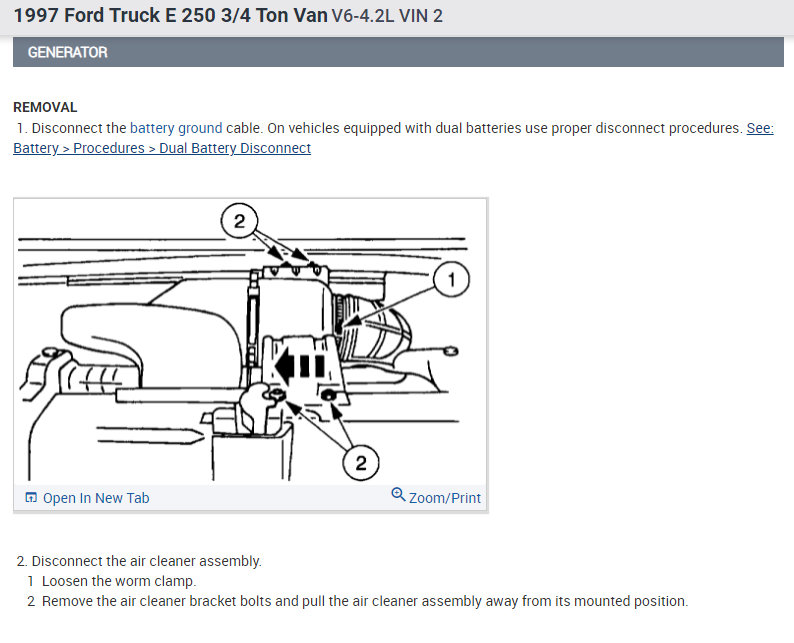 1997 Ford Truck E 250 3/4 Ton Van V6-4.2L VIN 2

GENERATOR

REMOVAL

1. Disconnect the battery ground cable. On vehicles equipped with dual batteries use proper disconnect procedures. See: Battery > Procedures > Dual Battery Disconnect

2

1

2

Open In New Tab

Zoom/Print

2. Disconnect the air cleaner assembly.

1 Loosen the worm clamp.

2 Remove the air cleaner bracket bolts and pull the air cleaner assembly away from its mounted position.