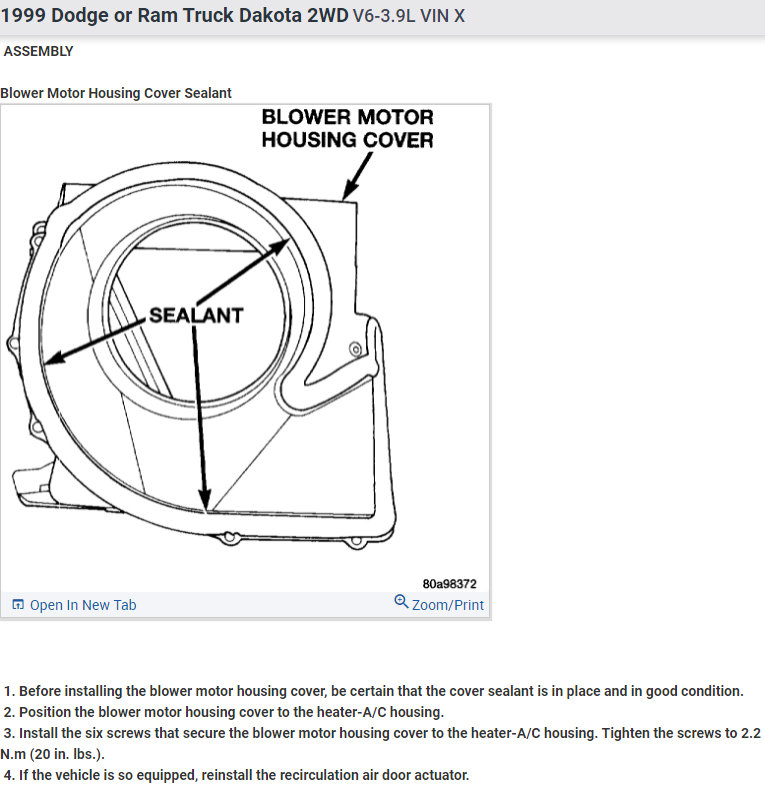 1999 Dodge or Ram Truck Dakota 2WD V6-3.9L VIN X

ASSEMBLY

Blower Motor Housing Cover Sealant

BLOWER MOTOR HOUSING COVER

SEALANT

80a98372

Open In New Tab

Zoom/Print

1. Before installing the blower motor housing cover, be certain that the cover sealant is in place and in good condition.
2. Position the blower motor housing cover to the heater-A/C housing.
3. Install the six screws that secure the blower motor housing cover to the heater-A/C housing. Tighten the screws to 2.2 N.m (20 in. lbs.).
4. If the vehicle is so equipped, reinstall the recirculation air door actuator.