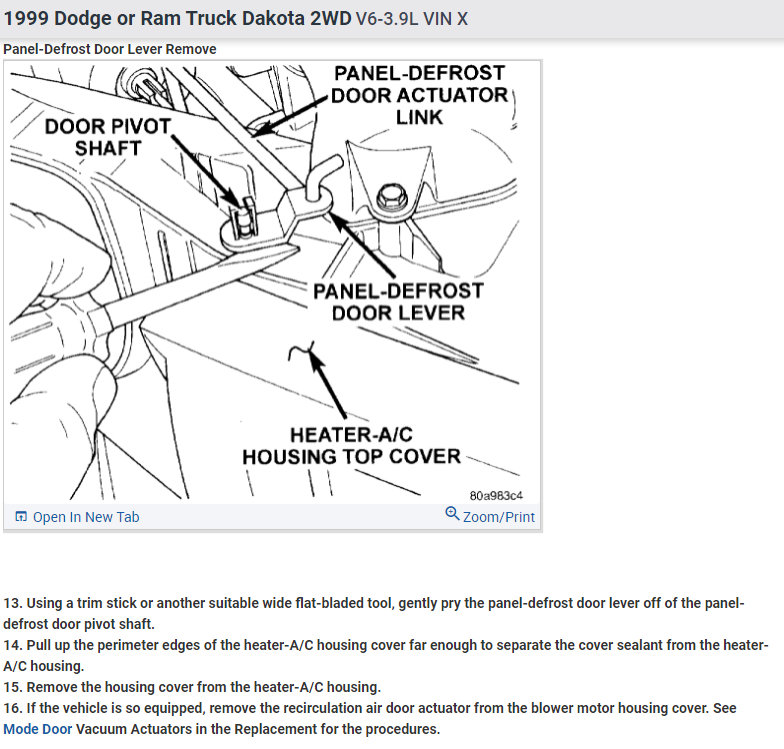 1999 Dodge or Ram Truck Dakota 2WD V6-3.9L VIN X

Panel-Defrost Door Lever Remove

PANEL-DEFROST DOOR ACTUATOR LINK

DOOR PIVOT SHAFT

PANEL-DEFROST DOOR LEVER

HEATER-A/C HOUSING TOP COVER

80a983c4

Open In New Tab

Zoom/Print

13. Using a trim stick or another suitable wide flat-bladed tool, gently pry the panel-defrost door lever off of the panel-defrost door pivot shaft.
14. Pull up the perimeter edges of the heater-A/C housing cover far enough to separate the cover sealant from the heater-A/C housing.
15. Remove the housing cover from the heater-A/C housing.
16. If the vehicle is so equipped, remove the recirculation air door actuator from the blower motor housing cover. See Mode Door Vacuum Actuators in the Replacement for the procedures.