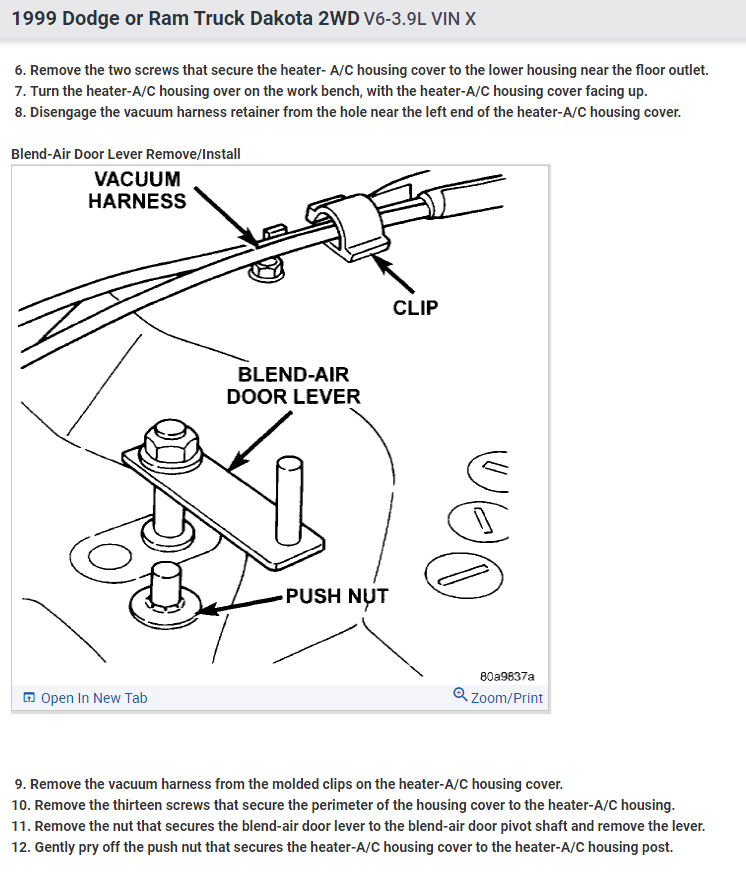 1999 Dodge or Ram Truck Dakota 2WD V6-3.9L VIN X

6. Remove the two screws that secure the heater- A/C housing cover to the lower housing near the floor outlet.
7. Turn the heater-A/C housing over on the work bench, with the heater-A/C housing cover facing up.
8. Disengage the vacuum harness retainer from the hole near the left end of the heater-A/C housing cover.

Blend-Air Door Lever Remove/Install

VACUUM HARNESS
CLIP
BLEND-AIR DOOR LEVER
PUSH NUT
80a9837a

Open In New Tab
Zoom/Print

9. Remove the vacuum harness from the molded clips on the heater-A/C housing cover.
10. Remove the thirteen screws that secure the perimeter of the housing cover to the heater-A/C housing.
11. Remove the nut that secures the blend-air door lever to the blend-air door pivot shaft and remove the lever.
12. Gently pry off the push nut that secures the heater-A/C housing cover to the heater-A/C housing post.