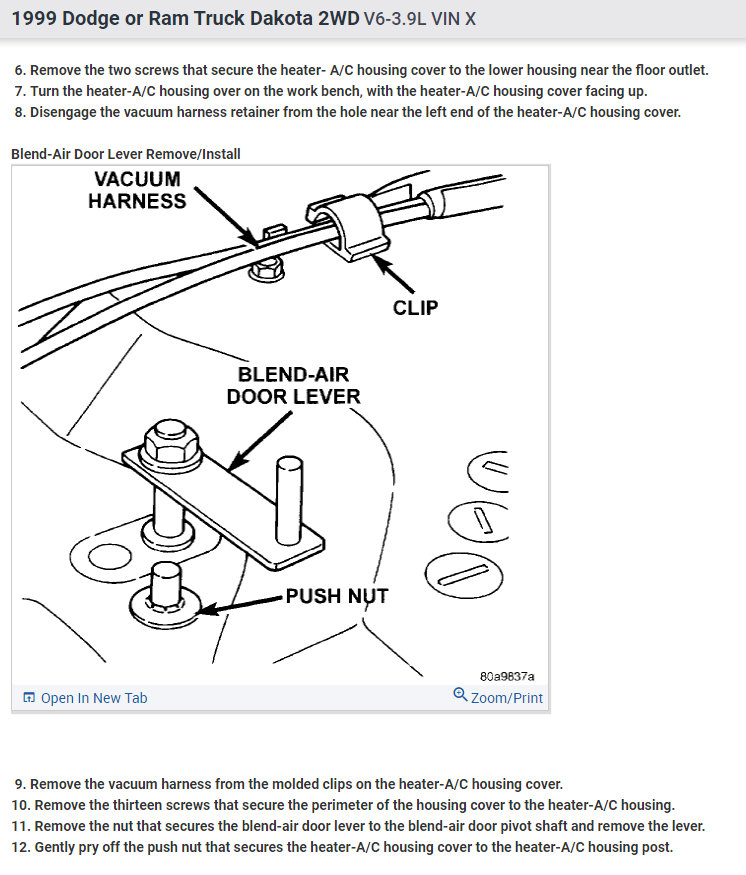 1999 Dodge or Ram Truck Dakota 2WD V6-3.9L VIN X

6. Remove the two screws that secure the heater- A/C housing cover to the lower housing near the floor outlet.
7. Turn the heater-A/C housing over on the work bench, with the heater-A/C housing cover facing up.
8. Disengage the vacuum harness retainer from the hole near the left end of the heater-A/C housing cover.

Blend-Air Door Lever Remove/Install

VACUUM HARNESS

CLIP

BLEND-AIR DOOR LEVER

PUSH NUT

80a9837a

Open In New Tab

Zoom/Print

9. Remove the vacuum harness from the molded clips on the heater-A/C housing cover.
10. Remove the thirteen screws that secure the perimeter of the housing cover to the heater-A/C housing.
11. Remove the nut that secures the blend-air door lever to the blend-air door pivot shaft and remove the lever.
12. Gently pry off the push nut that secures the heater-A/C housing cover to the heater-A/C housing post.