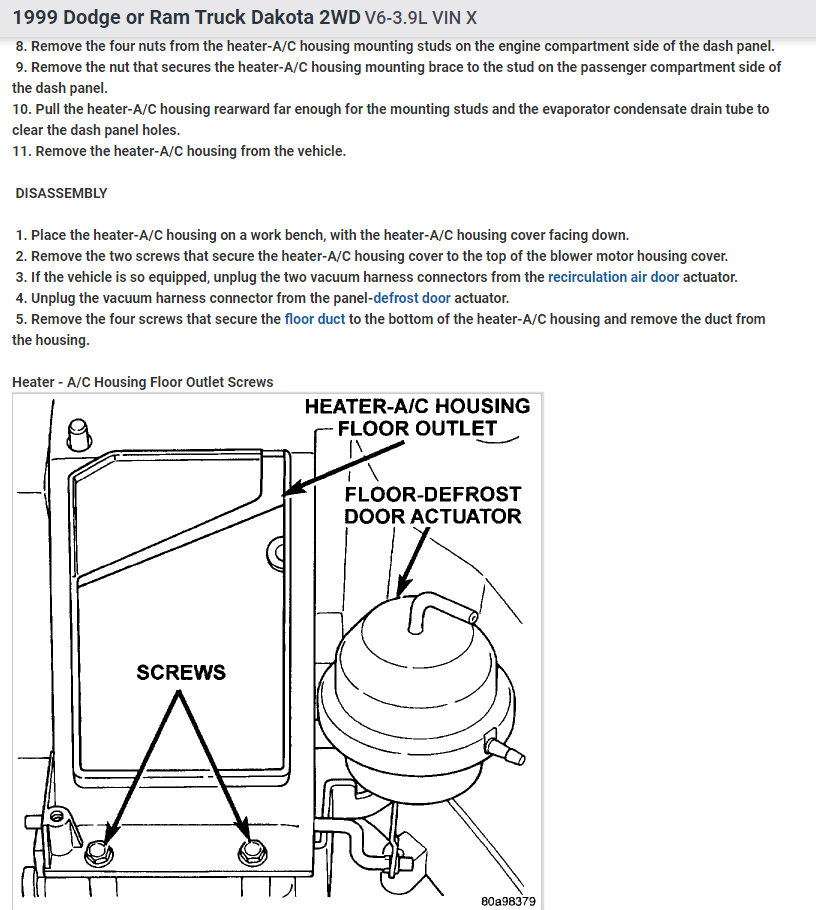 1999 Dodge or Ram Truck Dakota 2WD V6-3.9L VIN X

8. Remove the four nuts from the heater-A/C housing mounting studs on the engine compartment side of the dash panel.
9. Remove the nut that secures the heater-A/C housing mounting brace to the stud on the passenger compartment side of the dash panel.
10. Pull the heater-A/C housing rearward far enough for the mounting studs and the evaporator condensate drain tube to clear the dash panel holes.
11. Remove the heater-A/C housing from the vehicle.

DISASSEMBLY

1. Place the heater-A/C housing on a work bench, with the heater-A/C housing cover facing down.
2. Remove the two screws that secure the heater-A/C housing cover to the top of the blower motor housing cover.
3. If the vehicle is so equipped, unplug the two vacuum harness connectors from the recirculation air door actuator.
4. Unplug the vacuum harness connector from the panel-defrost door actuator.
5. Remove the four screws that secure the floor duct to the bottom of the heater-A/C housing and remove the duct from the housing.

Heater - A/C Housing Floor Outlet Screws

HEATER-A/C HOUSING FLOOR OUTLET

FLOOR-DEFROST DOOR ACTUATOR

SCREWS

80a98379