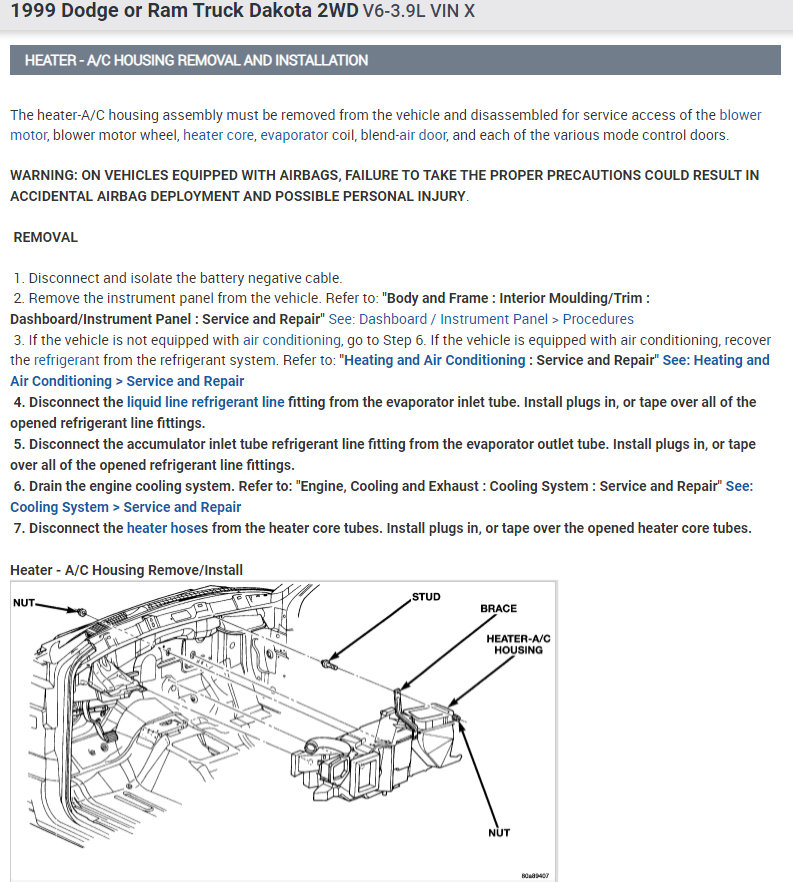 1999 Dodge or Ram Truck Dakota 2WD V6-3.9L VIN X

HEATER - A/C HOUSING REMOVAL AND INSTALLATION

The heater-A/C housing assembly must be removed from the vehicle and disassembled for service access of the blower motor, blower motor wheel, heater core, evaporator coil, blend-air door, and each of the various mode control doors.

WARNING: ON VEHICLES EQUIPPED WITH AIRBAGS, FAILURE TO TAKE THE PROPER PRECAUTIONS COULD RESULT IN ACCIDENTAL AIRBAG DEPLOYMENT AND POSSIBLE PERSONAL INJURY.

REMOVAL

1. Disconnect and isolate the battery negative cable.
2. Remove the instrument panel from the vehicle. Refer to: "Body and Frame : Interior Moulding/Trim : Dashboard/Instrument Panel : Service and Repair" See: Dashboard / Instrument Panel > Procedures
3. If the vehicle is not equipped with air conditioning, go to Step 6. If the vehicle is equipped with air conditioning, recover the refrigerant from the refrigerant system. Refer to: "Heating and Air Conditioning : Service and Repair" See: Heating and Air Conditioning > Service and Repair
4. Disconnect the liquid line refrigerant line fitting from the evaporator inlet tube. Install plugs in, or tape over all of the opened refrigerant line fittings.
5. Disconnect the accumulator inlet tube refrigerant line fitting from the evaporator outlet tube. Install plugs in, or tape over all of the opened refrigerant line fittings.
6. Drain the engine cooling system. Refer to: "Engine, Cooling and Exhaust : Cooling System : Service and Repair" See: Cooling System > Service and Repair
7. Disconnect the heater hoses from the heater core tubes. Install plugs in, or tape over the opened heater core tubes.

Heater - A/C Housing Remove/Install

NUT
STUD
BRACE
HEATER-A/C HOUSING
NUT
80a89407