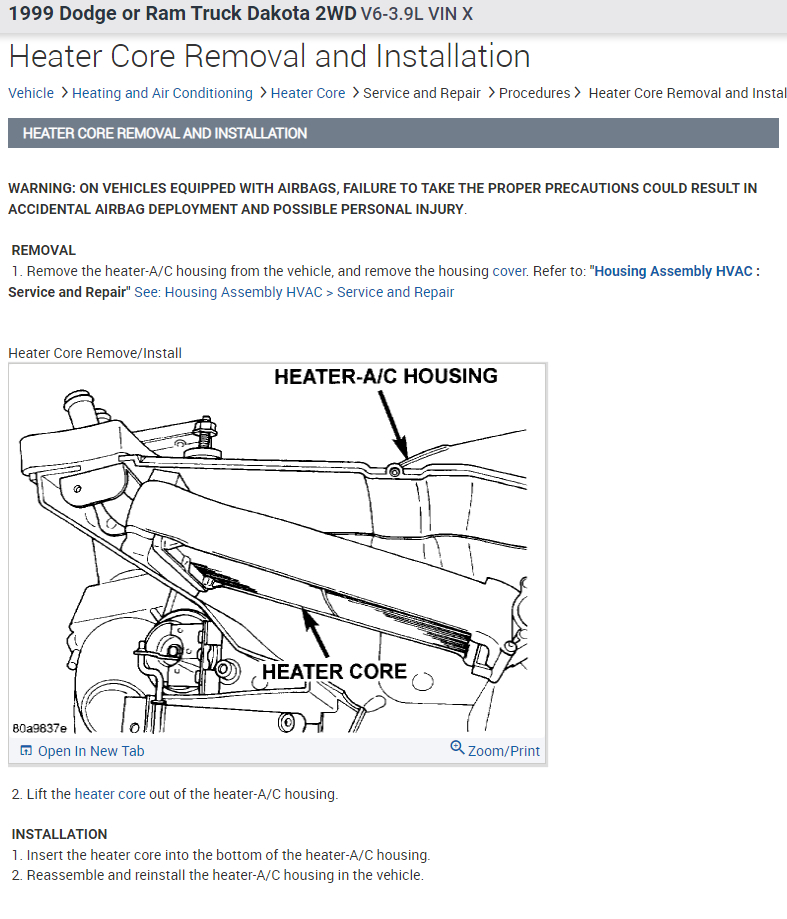 1999 Dodge or Ram Truck Dakota 2WD V6-3.9L VIN X

Heater Core Removal and Installation

Vehicle > Heating and Air Conditioning > Heater Core > Service and Repair > Procedures > Heater Core Removal and Instal

HEATER CORE REMOVAL AND INSTALLATION

WARNING: ON VEHICLES EQUIPPED WITH AIRBAGS, FAILURE TO TAKE THE PROPER PRECAUTIONS COULD RESULT IN ACCIDENTAL AIRBAG DEPLOYMENT AND POSSIBLE PERSONAL INJURY.

REMOVAL
1. Remove the heater-A/C housing from the vehicle, and remove the housing cover. Refer to: "Housing Assembly HVAC : Service and Repair" See: Housing Assembly HVAC > Service and Repair

Heater Core Remove/Install

HEATER-A/C HOUSING

HEATER CORE

80a9837e

Open In New Tab

Zoom/Print

2. Lift the heater core out of the heater-A/C housing.

INSTALLATION
1. Insert the heater core into the bottom of the heater-A/C housing.
2. Reassemble and reinstall the heater-A/C housing in the vehicle.