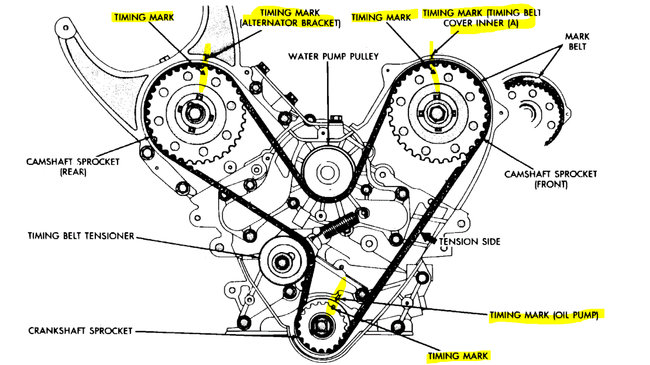 TIMING MARK

TIMING MARK (ALTERNATOR BRACKET)

TIMING MARK

TIMING MARK (TIMING BELT COVER INNER (A)

MARK BELT

WATER PUMP PULLEY

CAMSHAFT SPROCKET (REAR)

CAMSHAFT SPROCKET (FRONT)

TIMING BELT TENSIONER

TENSION SIDE

TIMING MARK (OIL PUMP)

CRANKSHAFT SPROCKET

TIMING MARK