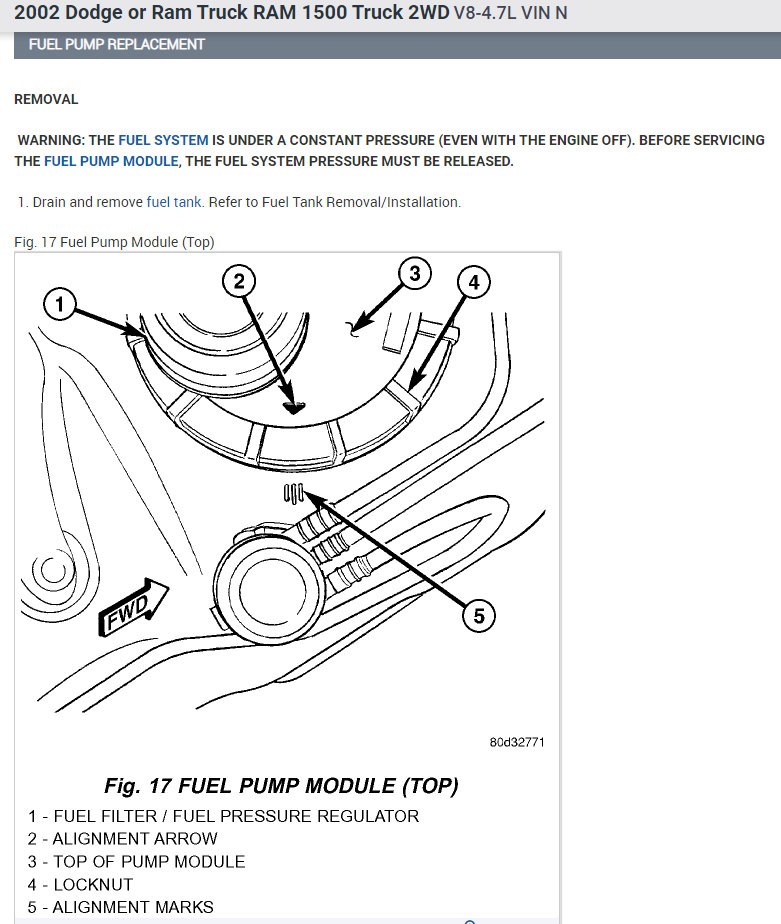 2002 Dodge or Ram Truck RAM 1500 Truck 2WD V8-4.7L VIN N

FUEL PUMP REPLACEMENT

REMOVAL

WARNING: THE FUEL SYSTEM IS UNDER A CONSTANT PRESSURE (EVEN WITH THE ENGINE OFF). BEFORE SERVICING THE FUEL PUMP MODULE, THE FUEL SYSTEM PRESSURE MUST BE RELEASED.

1. Drain and remove fuel tank. Refer to Fuel Tank Removal/Installation.

Fig. 17 Fuel Pump Module (Top)

1
2
3
4
5
FWD

80d32771

Fig. 17 FUEL PUMP MODULE (TOP)

1 - FUEL FILTER / FUEL PRESSURE REGULATOR
2 - ALIGNMENT ARROW
3 - TOP OF PUMP MODULE
4 - LOCKNUT
5 - ALIGNMENT MARKS