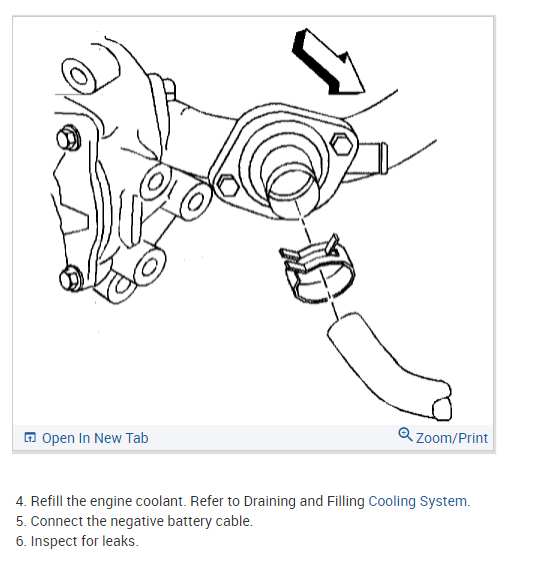 Open In New Tab

Zoom/Print

4. Refill the engine coolant. Refer to Draining and Filling Cooling System.
5. Connect the negative battery cable.
6. Inspect for leaks.