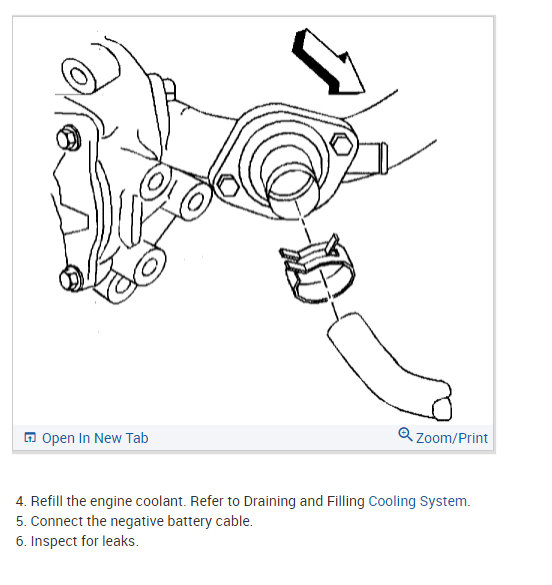 Open In New Tab

Zoom/Print

4. Refill the engine coolant. Refer to Draining and Filling Cooling System.
5. Connect the negative battery cable.
6. Inspect for leaks.