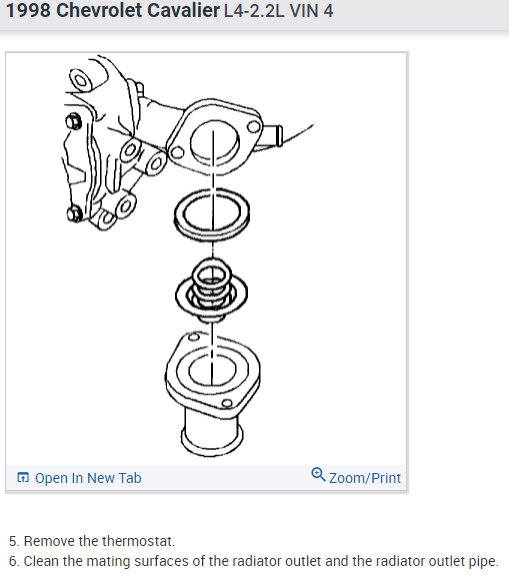 1998 Chevrolet Cavalier L4-2.2L VIN 4

Open In New Tab

Zoom/Print

5. Remove the thermostat.
6. Clean the mating surfaces of the radiator outlet and the radiator outlet pipe.