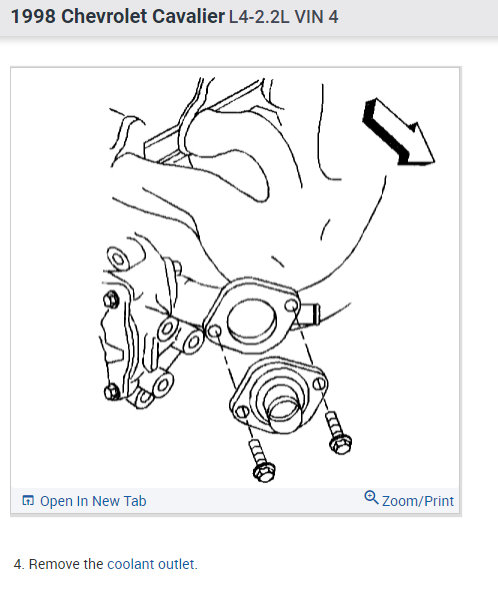 1998 Chevrolet Cavalier L4-2.2L VIN 4

Open In New Tab

Zoom/Print

4. Remove the coolant outlet.