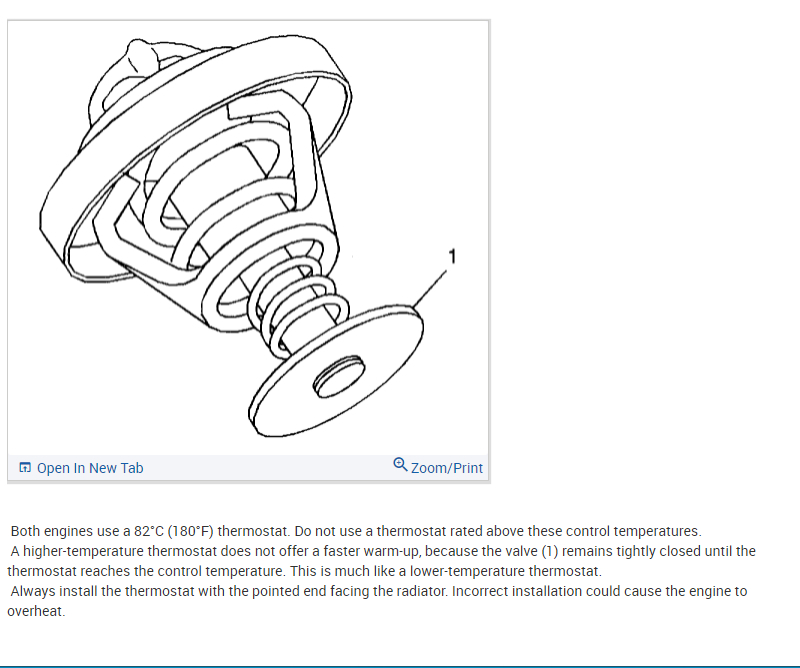 1

Open In New Tab

Zoom/Print

Both engines use a 82°C (180°F) thermostat. Do not use a thermostat rated above these control temperatures.

A higher-temperature thermostat does not offer a faster warm-up, because the valve (1) remains tightly closed until the thermostat reaches the control temperature. This is much like a lower-temperature thermostat.

Always install the thermostat with the pointed end facing the radiator. Incorrect installation could cause the engine to overheat.