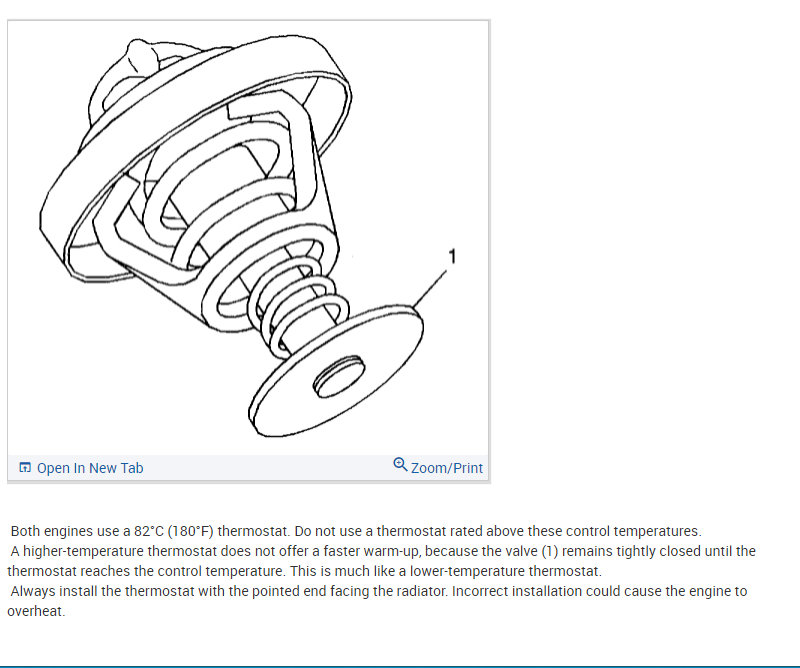 1

Open In New Tab

Zoom/Print

Both engines use a 82°C (180°F) thermostat. Do not use a thermostat rated above these control temperatures.

A higher-temperature thermostat does not offer a faster warm-up, because the valve (1) remains tightly closed until the thermostat reaches the control temperature. This is much like a lower-temperature thermostat.

Always install the thermostat with the pointed end facing the radiator. Incorrect installation could cause the engine to overheat.