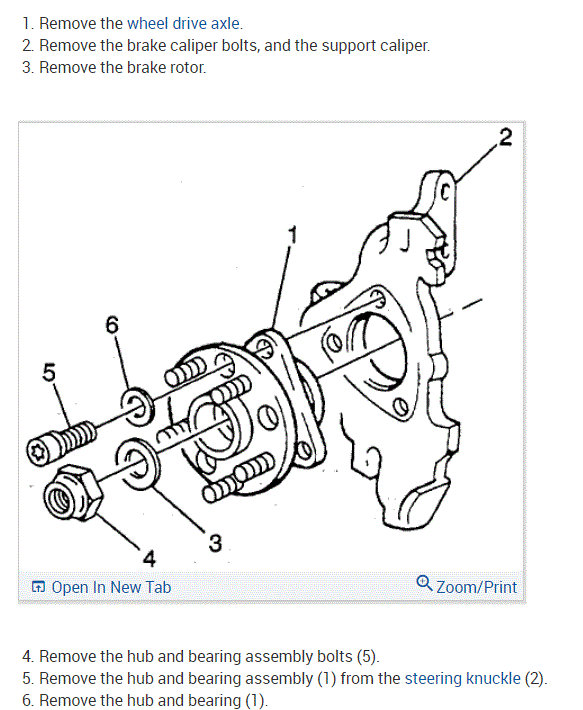 1. Remove the wheel drive axle.
2. Remove the brake caliper bolts, and the support caliper.
3. Remove the brake rotor.

2
1
6
5
3
4

Open In New Tab
Zoom/Print

4. Remove the hub and bearing assembly bolts (5).
5. Remove the hub and bearing assembly (1) from the steering knuckle (2).
6. Remove the hub and bearing (1).