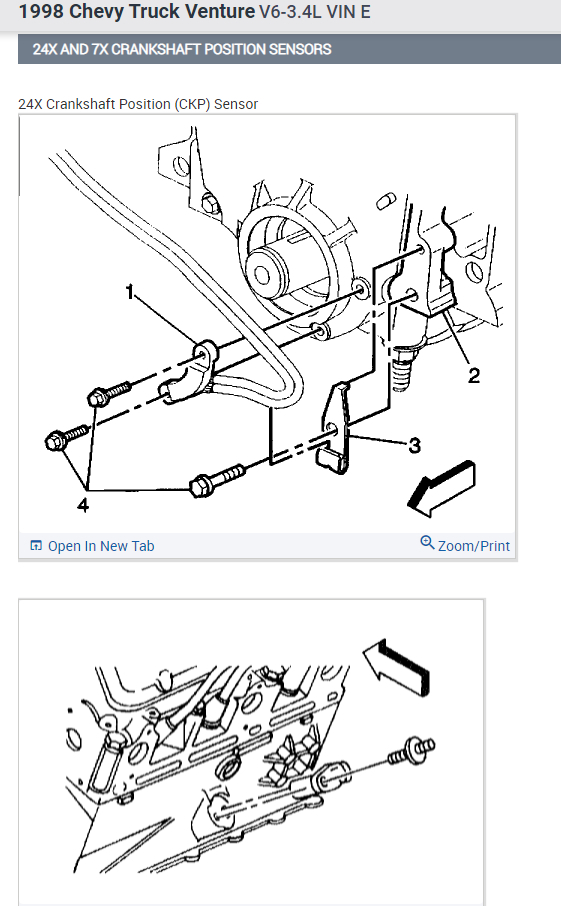 1998 Chevy Truck Venture V6-3.4L VIN E

24X AND 7X CRANKSHAFT POSITION SENSORS

24X Crankshaft Position (CKP) Sensor

1

2

3

4

Open In New Tab

Zoom/Print