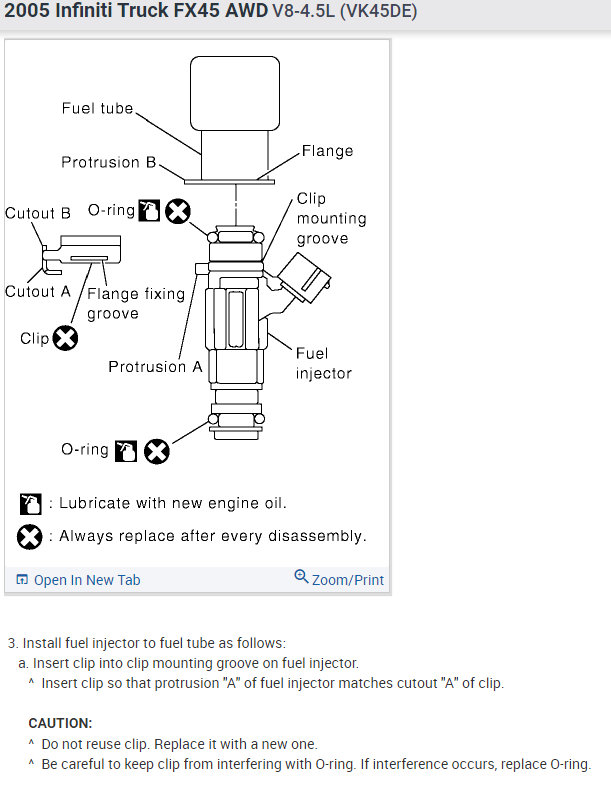 2005 Infiniti Truck FX45 AWD V8-4.5L (VK45DE)

Fuel tube
Protrusion B
Flange
Cutout B
O-ring
Clip mounting groove
Cutout A
Flange fixing groove
Clip
Protrusion A
Fuel injector
O-ring

: Lubricate with new engine oil.
: Always replace after every disassembly.

Open In New Tab
Zoom/Print

3. Install fuel injector to fuel tube as follows:
a. Insert clip into clip mounting groove on fuel injector.
^ Insert clip so that protrusion "A" of fuel injector matches cutout "A" of clip.

CAUTION:
^ Do not reuse clip. Replace it with a new one.
^ Be careful to keep clip from interfering with O-ring. If interference occurs, replace O-ring.