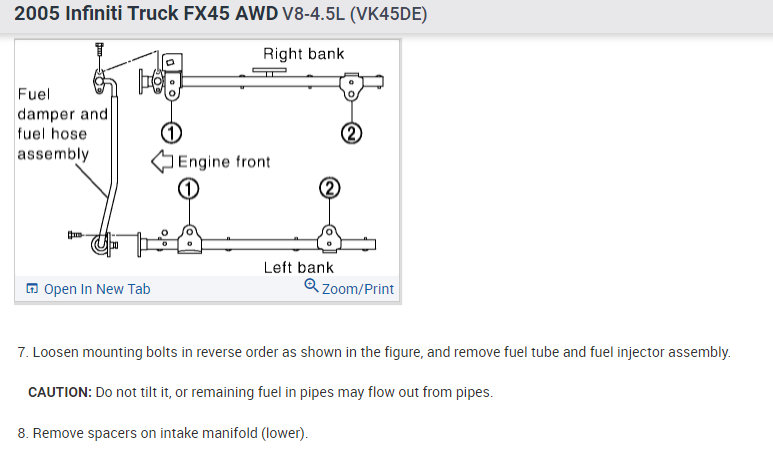 2005 Infiniti Truck FX45 AWD V8-4.5L (VK45DE)

Right bank

Fuel damper and fuel hose assembly

①

②

Engine front

①

②

Left bank

Open In New Tab

Zoom/Print

7. Loosen mounting bolts in reverse order as shown in the figure, and remove fuel tube and fuel injector assembly.

CAUTION: Do not tilt it, or remaining fuel in pipes may flow out from pipes.

8. Remove spacers on intake manifold (lower).