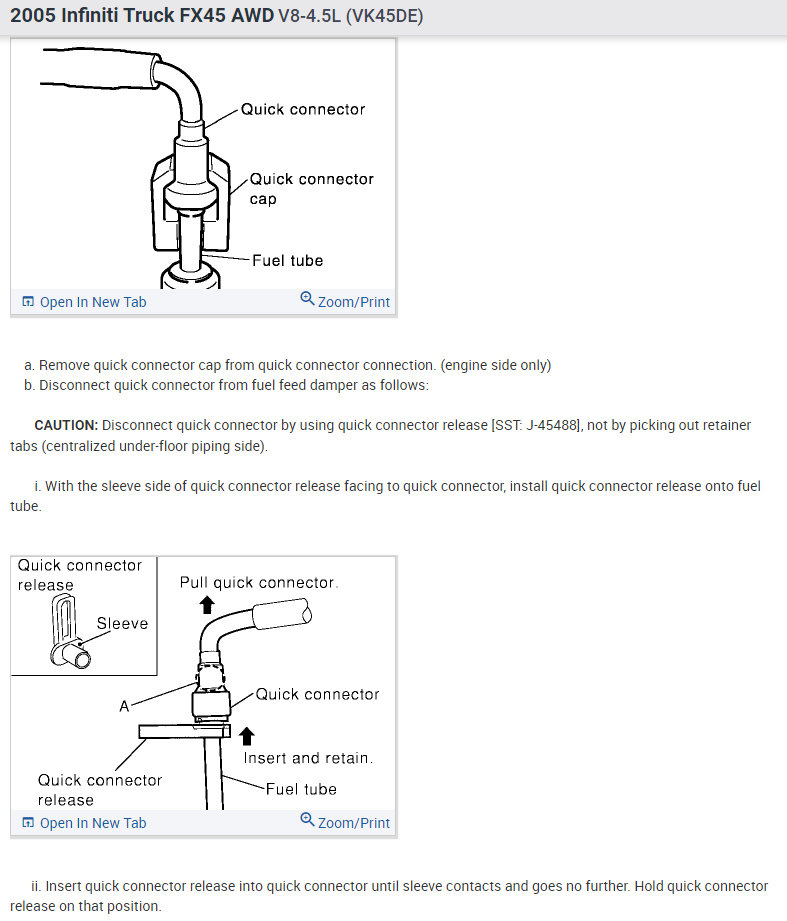 2005 Infiniti Truck FX45 AWD V8-4.5L (VK45DE)

Quick connector

Quick connector cap

Fuel tube

Open In New Tab

Zoom/Print

a. Remove quick connector cap from quick connector connection. (engine side only)
b. Disconnect quick connector from fuel feed damper as follows:

CAUTION: Disconnect quick connector by using quick connector release [SST: J-45488], not by picking out retainer tabs (centralized under-floor piping side).

i. With the sleeve side of quick connector release facing to quick connector, install quick connector release onto fuel tube.

Quick connector release

Sleeve

Pull quick connector.

A

Quick connector

Insert and retain.

Quick connector release

Fuel tube

Open In New Tab

Zoom/Print

ii. Insert quick connector release into quick connector until sleeve contacts and goes no further. Hold quick connector release on that position.